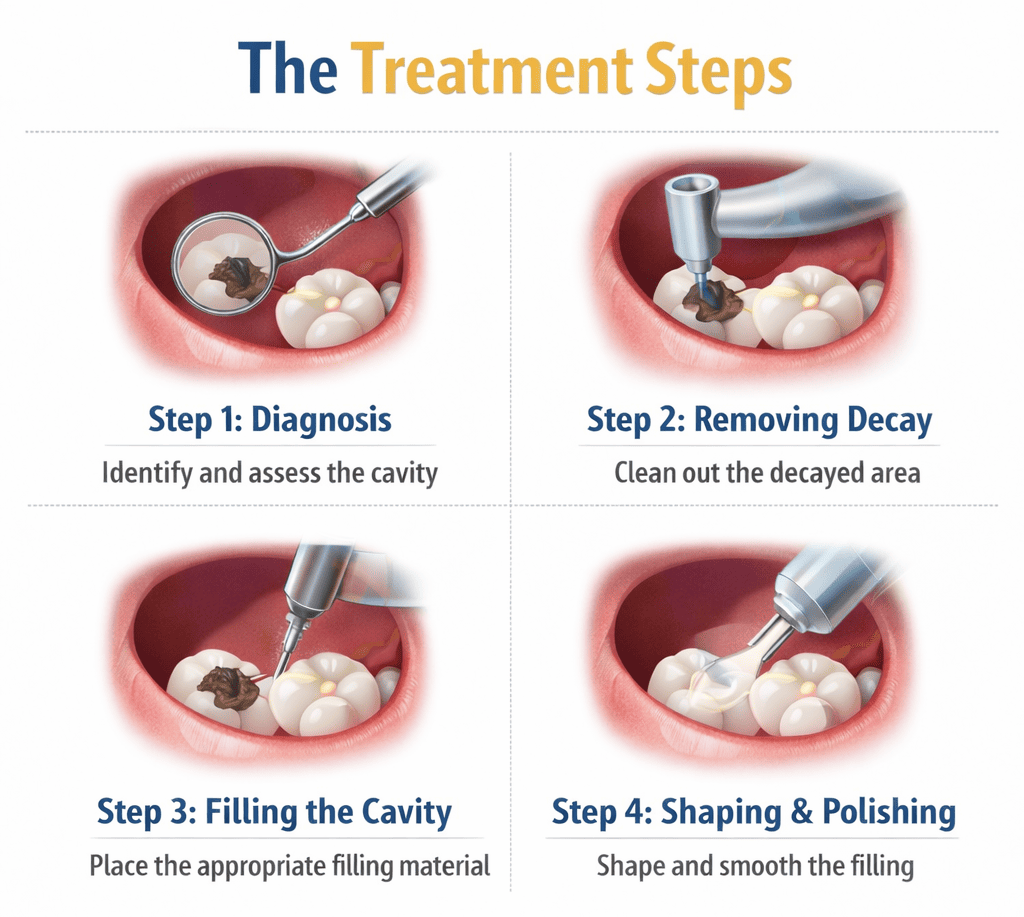 The Treatment Steps

Step 1: Diagnosis
Identify and assess the cavity

Step 2: Removing Decay
Clean out the decayed area

Step 3: Filling the Cavity
Place the appropriate filling material

Step 4: Shaping & Polishing
Shape and smooth the filling